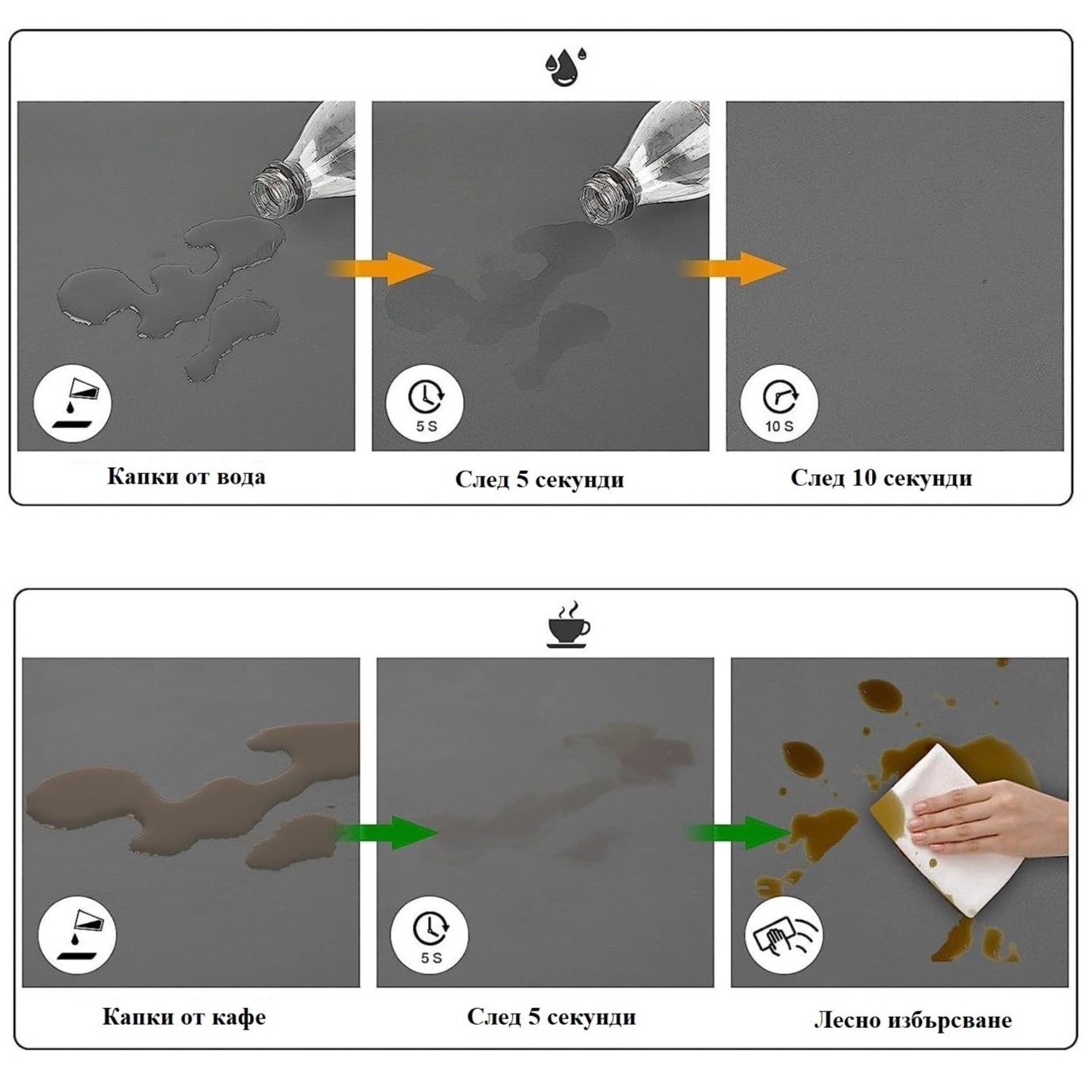 5 S

10 S

Капки от вода

След 5 секунди

След 10 секунди

5 S

Капки от кафе

След 5 секунди

Лесно избърсване